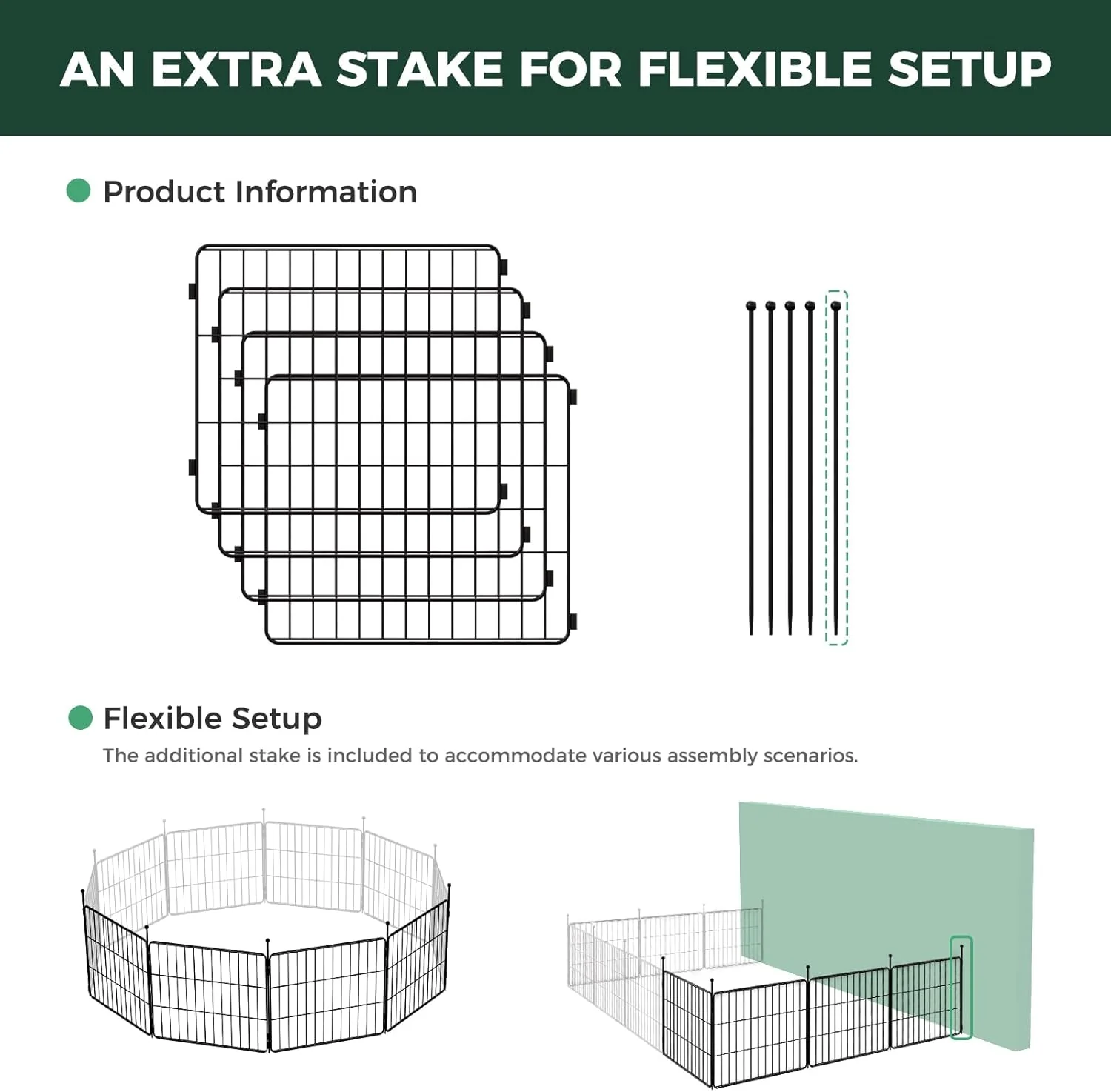 AN EXTRA STAKE FOR FLEXIBLE SETUP

Product Information

Flexible Setup

The additional stake is included to accommodate various assembly scenarios.